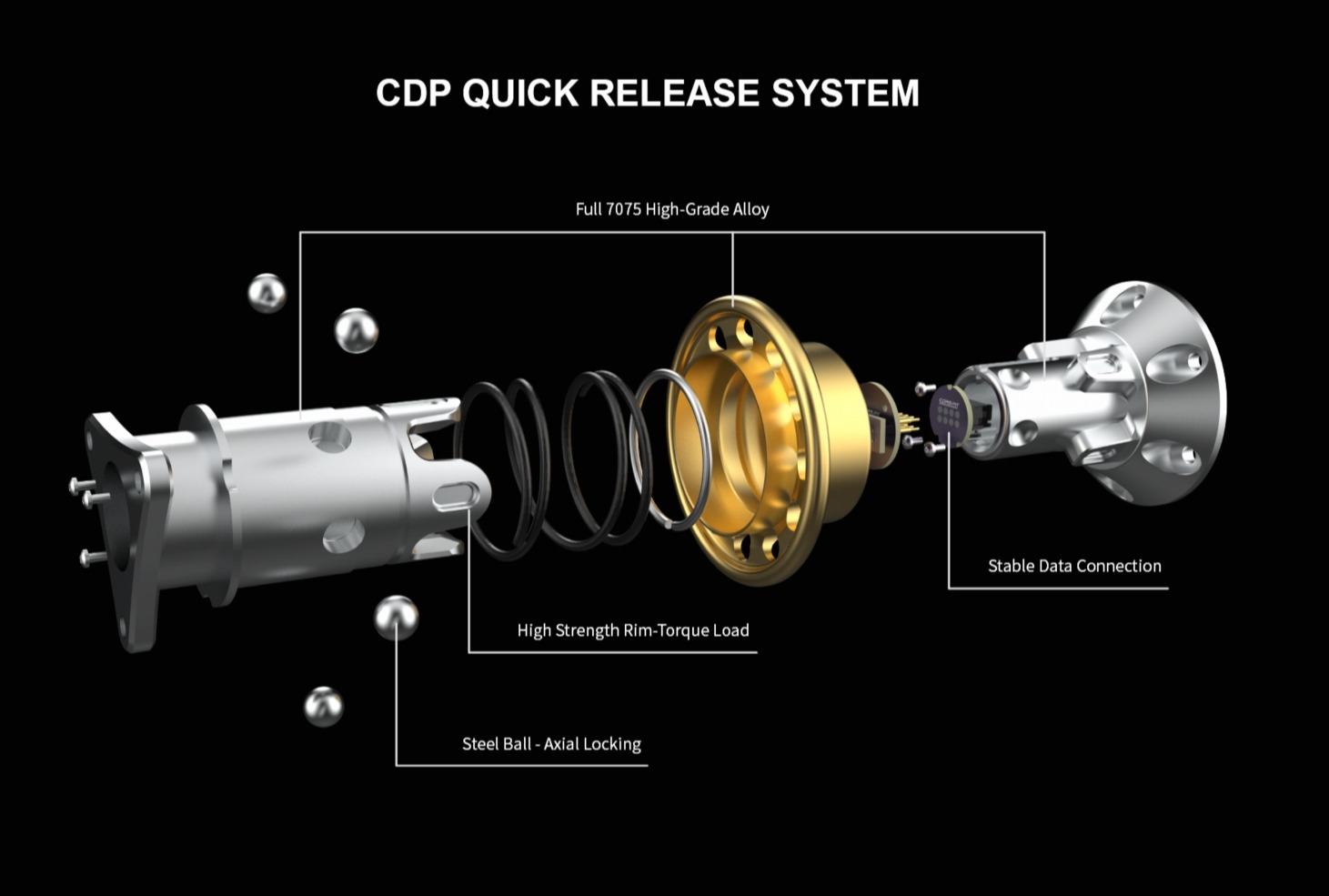 CDP QUICK RELEASE SYSTEM

Full 7075 High-Grade Alloy

Stable Data Connection

High Strength Rim-Torque Load

Steel Ball - Axial Locking